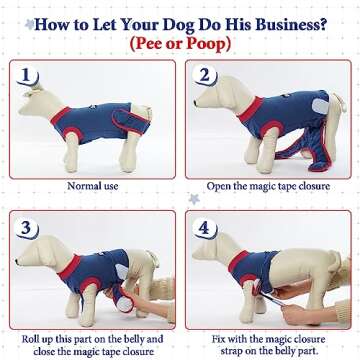 How to Let Your Dog Do His Business?
(Pee or Poop)

1

Normal use

2

Open the magic tape closure

3

Roll up this part on the belly and close the magic tape closure

4

Fix with the magic closure strap on the belly part.