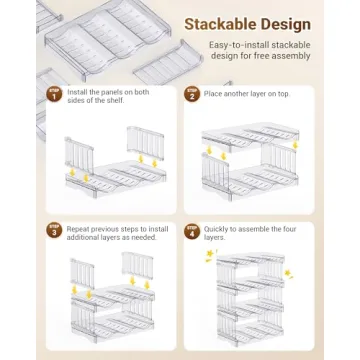 Stackable Design

Easy-to-install stackable design for free assembly

STEP 1 Install the panels on both sides of the shelf.

STEP 2 Place another layer on top.

STEP 3 Repeat previous steps to install additional layers as needed.

STEP 4 Quickly to assemble the four layers.