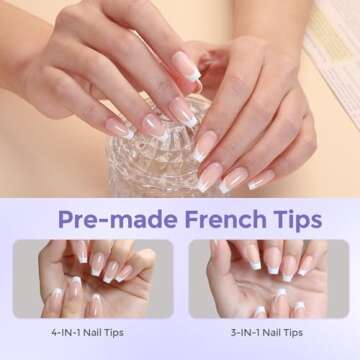 Pre-made French Tips

4-IN-1 Nail Tips

3-IN-1 Nail Tips