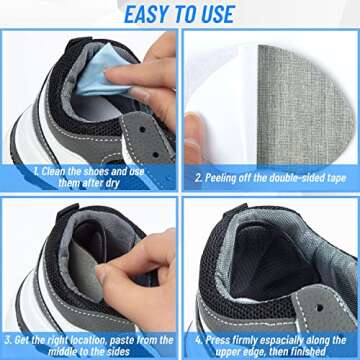 EASY TO USE

1. Clean the shoes and use them after dry

2. Peeling off the double-sided tape

3. Get the right location, paste from the middle to the sides

4. Press firmly espacially along the upper edge, then finished