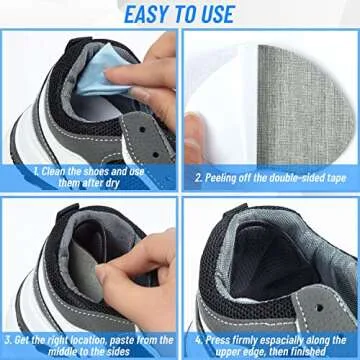 EASY TO USE

1. Clean the shoes and use them after dry

2. Peeling off the double-sided tape

3. Get the right location, paste from the middle to the sides

4. Press firmly espacially along the upper edge, then finished