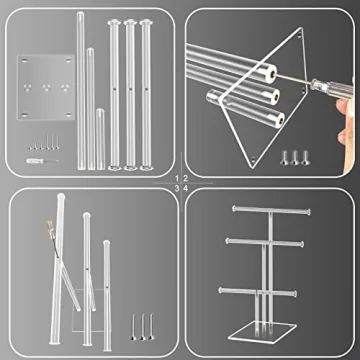 1 2
3 4