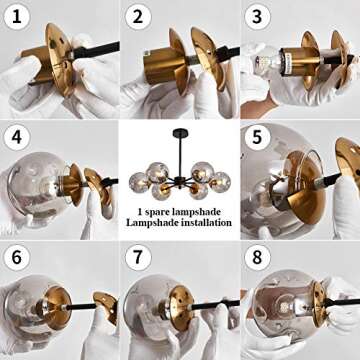 1

2

3

4

1 spare lampshade
Lampshade installation

5

6

7

8