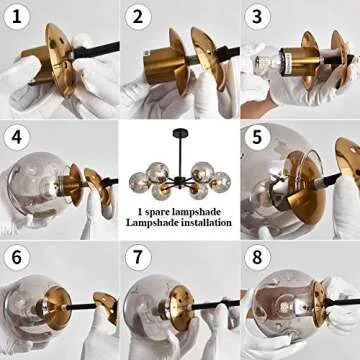 1

2

3

4

1 spare lampshade
Lampshade installation

5

6

7

8