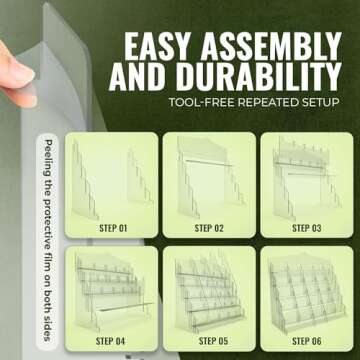 EASY ASSEMBLY AND DURABILITY
TOOL-FREE REPEATED SETUP

Peeling the protective film on both sides

STEP 01

STEP 02

STEP 03

STEP 04

STEP 05

STEP 06