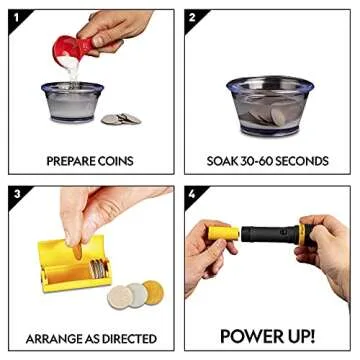 1

PREPARE COINS

2

SOAK 30-60 SECONDS

3

ARRANGE AS DIRECTED

4

POWER UP!