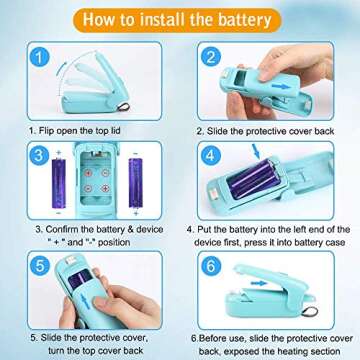 How to install the battery

1

1. Flip open the top lid

2

2. Slide the protective cover back

3

+ - - +

3. Confirm the battery & device " + " and "-" position

4

4. Put the battery into the left end of the device first, press it into battery case

5

5. Slide the protective cover, turn the top cover back

6

6.Before use, slide the protective cover back, exposed the heating section