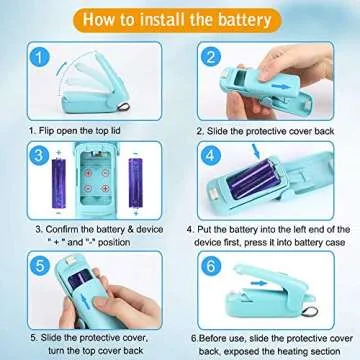 How to install the battery

1

1. Flip open the top lid

2

2. Slide the protective cover back

3

+

-

-

+

3. Confirm the battery & device " + " and "-" position

4

4. Put the battery into the left end of the device first, press it into battery case

5

5. Slide the protective cover, turn the top cover back

6

6.Before use, slide the protective cover back, exposed the heating section