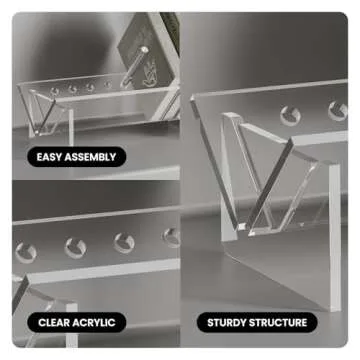 EASY ASSEMBLY

CLEAR ACRYLIC

STURDY STRUCTURE