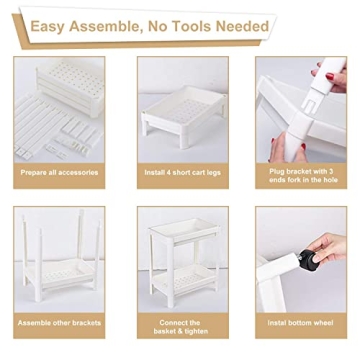 Easy Assemble, No Tools Needed

Prepare all accessories

Install 4 short cart legs

Plug bracket with 3 ends fork in the hole

Assemble other brackets

Connect the basket & tighten

Instal bottom wheel