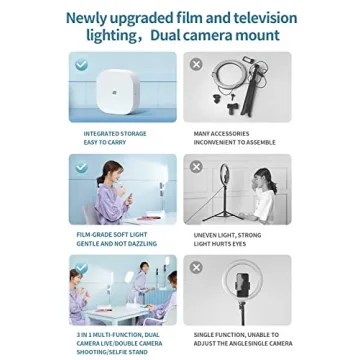 Newly upgraded film and television lighting，Dual camera mount

INTEGRATED STORAGE
EASY TO CARRY

MANY ACCESSORIES
INCONVENIENT TO ASSEMBLE

FILM-GRADE SOFT LIGHT
GENTLE AND NOT DAZZLING

UNEVEN LIGHT, STRONG
LIGHT HURTS EYES

3 IN 1 MULTI-FUNCTION, DUAL CAMERA LIVE/DOUBLE CAMERA SHOOTING/SELFIE STAND

SINGLE FUNCTION, UNABLE TO ADJUST THE ANGLESINGLE CAMERA