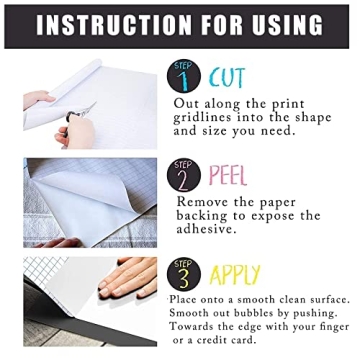 INSTRUCTION FOR USING

STEP 1 CUT

Out along the print gridlines into the shape and size you need.

STEP 2 PEEL

Remove the paper backing to expose the adhesive.

STEP 3 APPLY

Place onto a smooth clean surface. Smooth out bubbles by pushing. Towards the edge with your finger or a credit card.