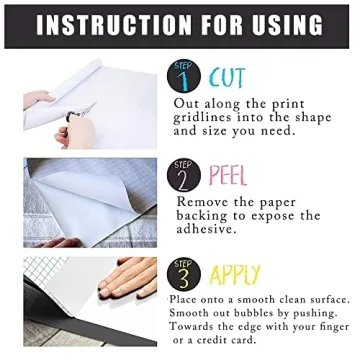 INSTRUCTION FOR USING

STEP 1 CUT

Out along the print gridlines into the shape and size you need.

STEP 2 PEEL

Remove the paper backing to expose the adhesive.

STEP 3 APPLY

Place onto a smooth clean surface. Smooth out bubbles by pushing. Towards the edge with your finger or a credit card.