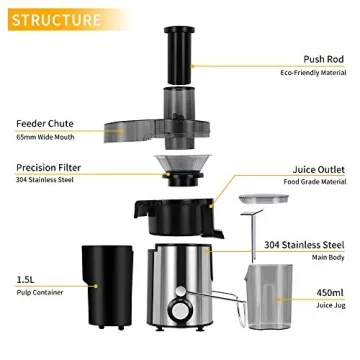 STRUCTURE

Push Rod
Eco-Friendly Material

Feeder Chute
65mm Wide Mouth

Precision Filter
304 Stainless Steel

Juice Outlet
Food Grade Material

304 Stainless Steel
Main Body

1.5L
Pulp Container

450ml
Juice Jug