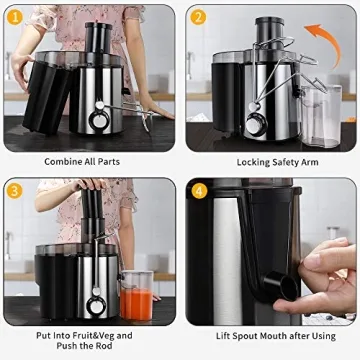 1

Combine All Parts

2

Locking Safety Arm

3

Put Into Fruit&Veg and Push the Rod

4

Lift Spout Mouth after Using