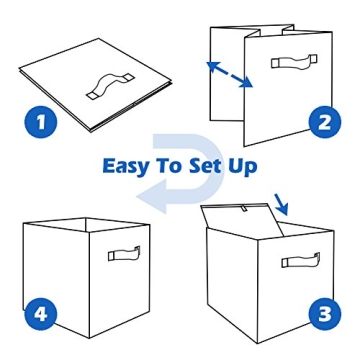 1

2

Easy To Set Up

4

3