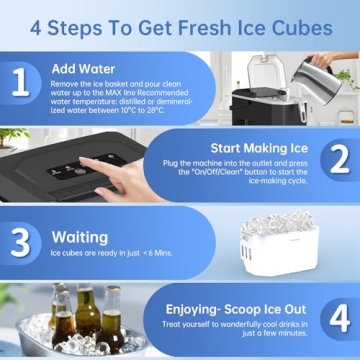 4 Steps To Get Fresh Ice Cubes

1

Add Water

Remove the ice basket and pour clean water up to the MAX line Recommended water temperature: distilled or demineralized water between 10°C to 28°C.

Start Making Ice

Plug the machine into the outlet and press the "On/Off/Clean" button to start the ice-making cycle.

2

3

Waiting

Ice cubes are ready in just <6 Mins.

Enjoying- Scoop Ice Out

Treat yourself to wonderfully cool drinks in just a few minutes.

4