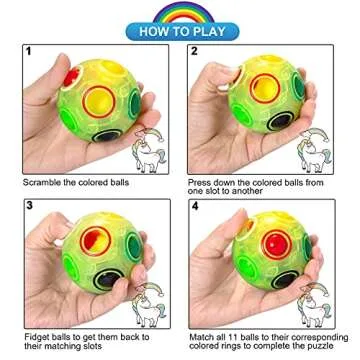 HOW TO PLAY

1

Scramble the colored balls

2

Press down the colored balls from one slot to another

3

Fidget balls to get them back to their matching slots

4

Match all 11 balls to their corresponding colored rings to complete the puzzle