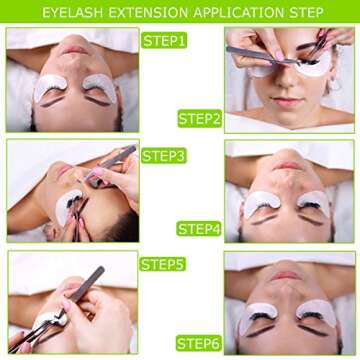 EYELASH EXTENSION APPLICATION STEP

STEP1

STEP2

STEP3

STEP4

STEP5

STEP6