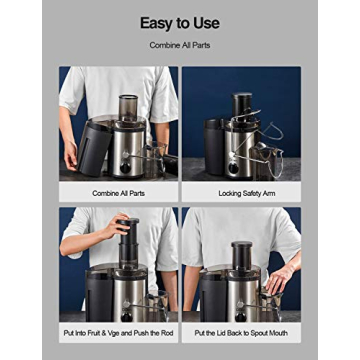 Easy to Use

Combine All Parts

Combine All Parts

Locking Safety Arm

Put Into Fruit & Vge and Push the Rod

Put the Lid Back to Spout Mouth