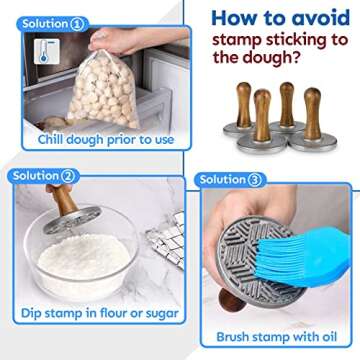 How to avoid stamp sticking to the dough?

Solution ①

Chill dough prior to use

Solution ②

Dip stamp in flour or sugar

Solution ③

Brush stamp with oil