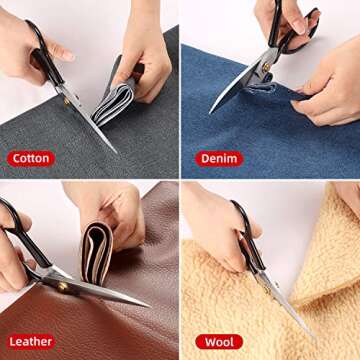 Cotton

Denim

Leather

Wool