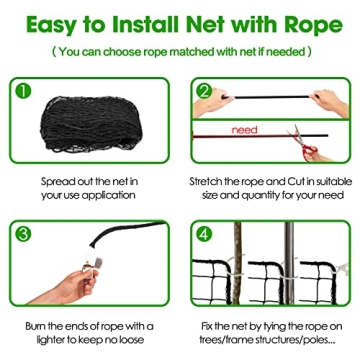 Easy to Install Net with Rope

( You can choose rope matched with net if needed )

1

Spread out the net in your use application

2

need

Stretch the rope and Cut in suitable size and quantity for your need

3

Burn the ends of rope with a lighter to keep no loose

4

Fix the net by tying the rope on trees/frame structures/poles...