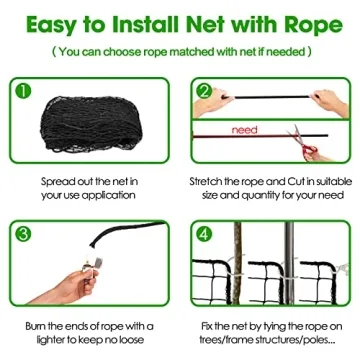 Easy to Install Net with Rope

( You can choose rope matched with net if needed )

1

Spread out the net in your use application

2

need

Stretch the rope and Cut in suitable size and quantity for your need

3

Burn the ends of rope with a lighter to keep no loose

4

Fix the net by tying the rope on trees/frame structures/poles...