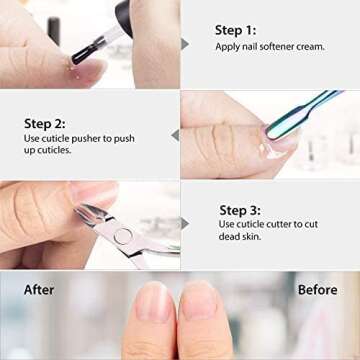 Step 1:
Apply nail softener cream.

Step 2:
Use cuticle pusher to push up cuticles.

Step 3:
Use cuticle cutter to cut dead skin.

After

Before