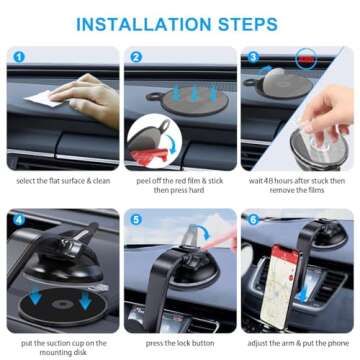 INSTALLATION STEPS

1
select the flat surface & clean

2
peel off the red film & stick then press hard

3
wait 48 hours after stuck then remove the films

4
put the suction cup on the mounting disk

5
press the lock button

6
adjust the arm & put the phone