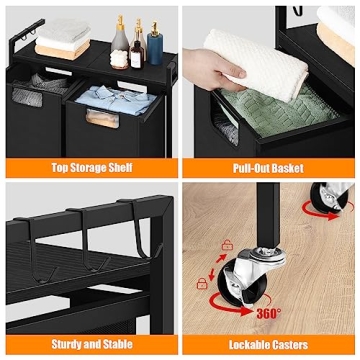 Top Storage Shelf

Pull-Out Basket

Sturdy and Stable

360°

Lockable Casters