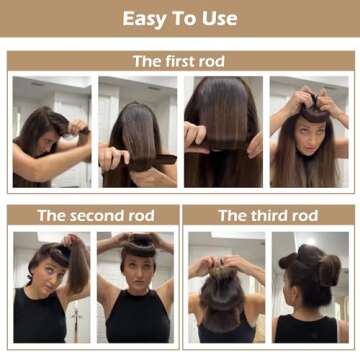 Easy To Use

The first rod

The second rod

The third rod