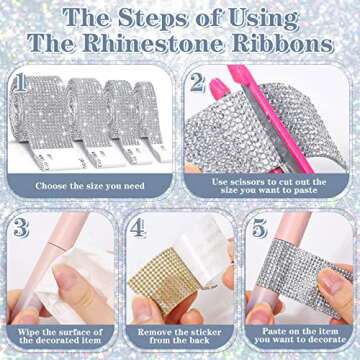 The Steps of Using
The Rhinestone Ribbons

1
Choose the size you need

2
Use scissors to cut out the size you want to paste

3
Wipe the surface of the decorated item

4
Remove the sticker from the back

5
Paste on the item you want to decorate