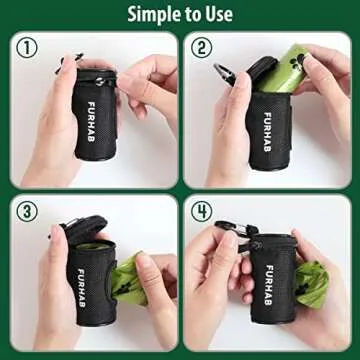 Simple to Use

①
FURHAB

②
FURHAB

③
FURHAB

④
FURHAB