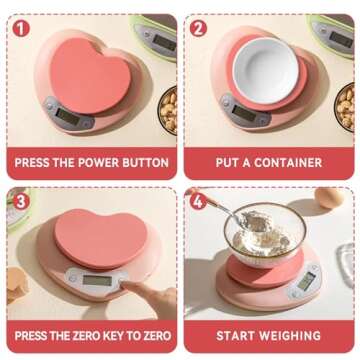 1
PRESS THE POWER BUTTON

2
PUT A CONTAINER

3
PRESS THE ZERO KEY TO ZERO

4
START WEIGHING