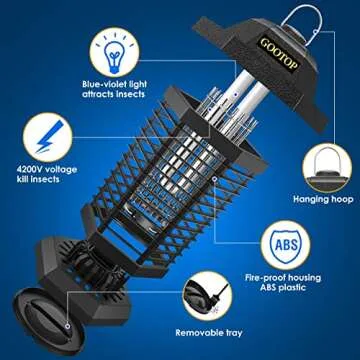 GOOTOP

Blue-violet light attracts insects

4200V voltage kill insects

Hanging hoop

ABS

Fire-proof housing ABS plastic

Removable tray