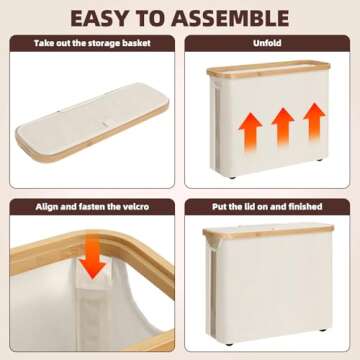 EASY TO ASSEMBLE

Take out the storage basket

Unfold

Align and fasten the velcro

Put the lid on and finished