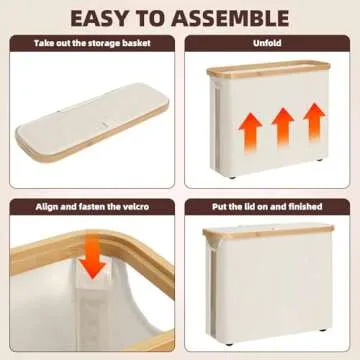 EASY TO ASSEMBLE

Take out the storage basket

Unfold

Align and fasten the velcro

Put the lid on and finished