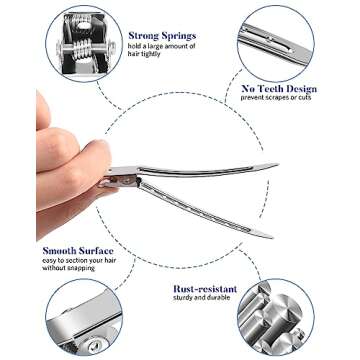 Strong Springs
hold a large amount of hair tightly

No Teeth Design
prevent scrapes or cuts

Smooth Surface
easy to section your hair without snapping

Rust-resistant
sturdy and durable