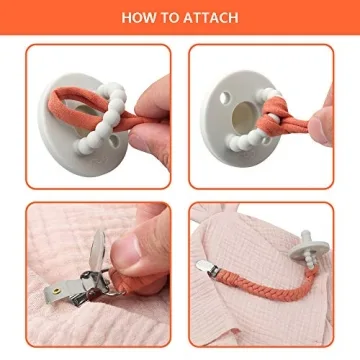 HOW TO ATTACH