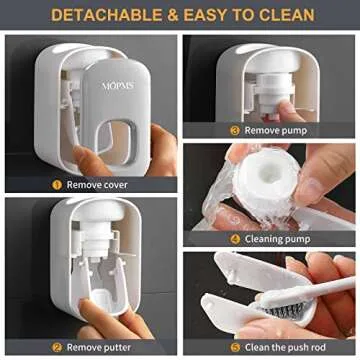 DETACHABLE & EASY TO CLEAN

MOPMS

1 Remove cover

2 Remove putter

3 Remove pump

4 Cleaning pump

5 Clean the push rod