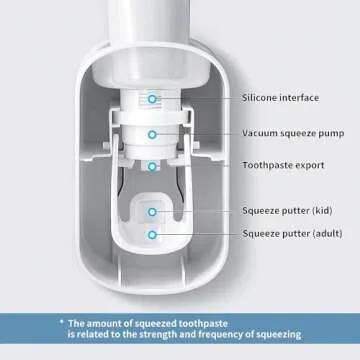 Silicone interface

Vacuum squeeze pump

Toothpaste export

Squeeze putter (kid)

Squeeze putter (adult)

* The amount of squeezed toothpaste is related to the strength and frequency of squeezing