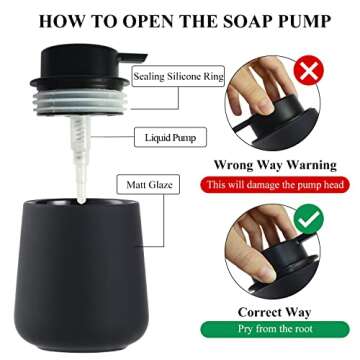 HOW TO OPEN THE SOAP PUMP

Sealing Silicone Ring

Liquid Pump

Matt Glaze

Wrong Way Warning

This will damage the pump head

Correct Way

Pry from the root