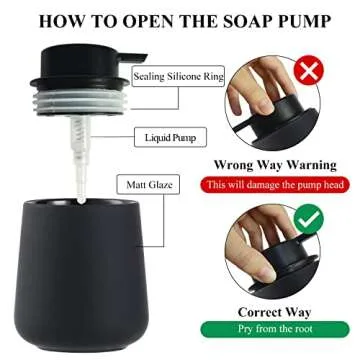 HOW TO OPEN THE SOAP PUMP

Sealing Silicone Ring

Liquid Pump

Matt Glaze

Wrong Way Warning

This will damage the pump head

Correct Way

Pry from the root