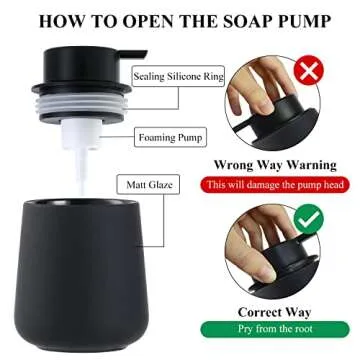 HOW TO OPEN THE SOAP PUMP

Sealing Silicone Ring

Foaming Pump

Matt Glaze

Wrong Way Warning

This will damage the pump head

Correct Way

Pry from the root