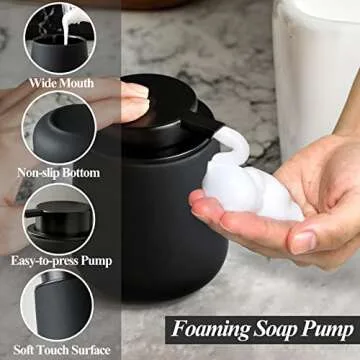 Wide Mouth

Non-slip Bottom

Easy-to-press Pump

Soft Touch Surface

Foaming Soap Pump