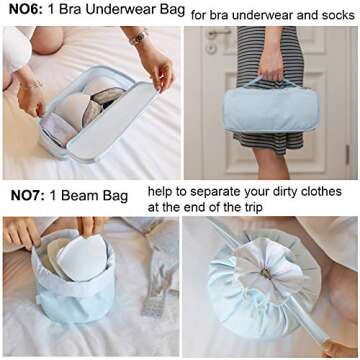 NO6: 1 Bra Underwear Bag for bra underwear and socks

NO7: 1 Beam Bag help to separate your dirty clothes at the end of the trip