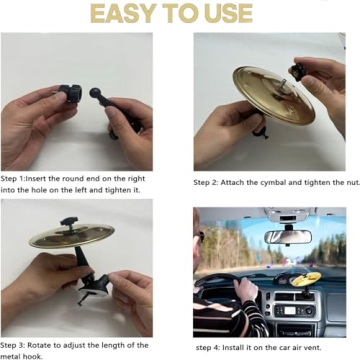 EASY TO USE

Step 1:Insert the round end on the right into the hole on the left and tighten it.

Step 2: Attach the cymbal and tighten the nut.

Step 3: Rotate to adjust the length of the metal hook.

step 4: Install it on the car air vent.