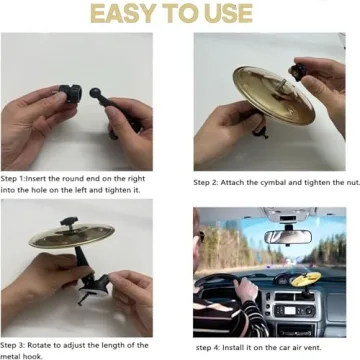 EASY TO USE

Step 1:Insert the round end on the right into the hole on the left and tighten it.

Step 2: Attach the cymbal and tighten the nut.

Step 3: Rotate to adjust the length of the metal hook.

step 4: Install it on the car air vent.