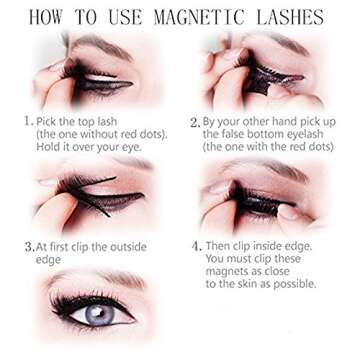 HOW TO USE MAGNETIC LASHES

1. Pick the top lash (the one without red dots). Hold it over your eye.

2. By your other hand pick up the false bottom eyelash (the one with the red dots)

3. At first clip the outside edge

4. Then clip inside edge. You must clip these magnets as close to the skin as possible.